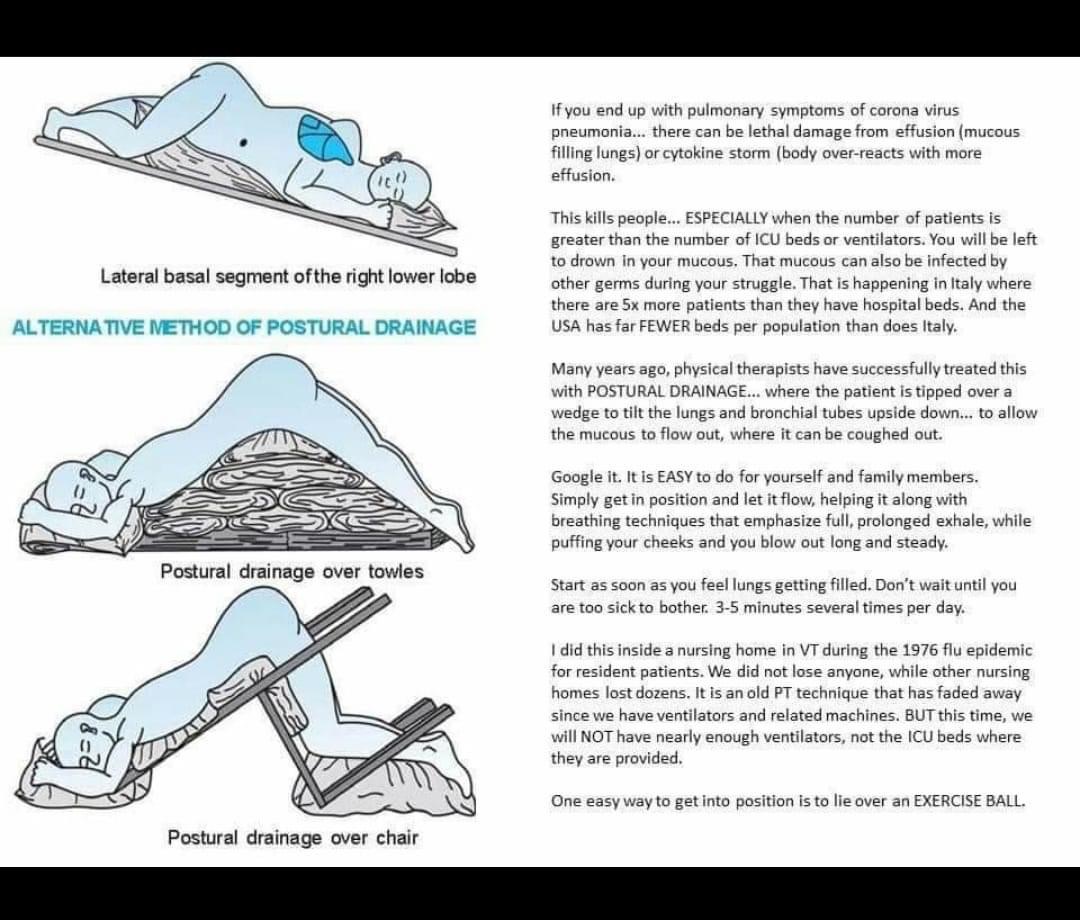 Lateral basal segment ofthe right lower lobe

ALTERNATIVE METHOD OF POSTURAL DRAINAGE

Postural drainage over towles

Postural drainage over chair

If you end up with pulmonary symptoms of corona virus pneumonia... there can be lethal damage from effusion (mucous filling lungs) or cytokine storm (body over-reacts with more effusion.

This kills people... ESPECIALLY when the number of patients is greater than the number of ICU beds or ventilators. You will be left to drown in your mucous. That mucous can also be infected by other germs during your struggle. That is happening in Italy where there are 5x more patients than they have hospital beds. And the USA has far FEWER beds per population than does Italy.

Many years ago, physical therapists have successfully treated this with POSTURAL DRAINAGE... where the patient is tipped over a wedge to tilt the lungs and bronchial tubes upside down... to allow the mucous to flow out, where it can be coughed out.

Google it. It is EASY to do for yourself and family members. Simply get in position and let it flow, helping it along with breathing techniques that emphasize full, prolonged exhale, while puffing your cheeks and you blow out long and steady.

Start as soon as you feel lungs getting filled. Don't wait until you are too sick to bother. 3-5 minutes several times per day.

I did this inside a nursing home in VT during the 1976 flu epidemic for resident patients. We did not lose anyone, while other nursing homes lost dozens. It is an old PT technique that has faded away since we have ventilators and related machines. BUT this time, we will NOT have nearly enough ventilators, not the ICU beds where they are provided.

One easy way to get into position is to lie over an EXERCISE BALL.